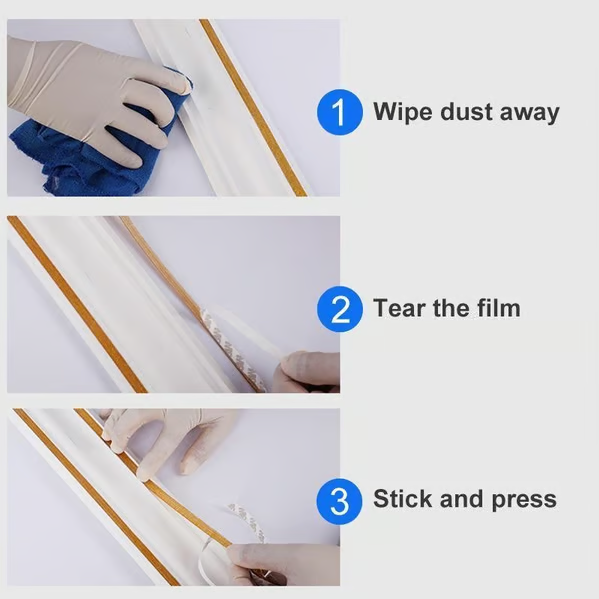 1 Wipe dust away

2 Tear the film

3 Stick and press